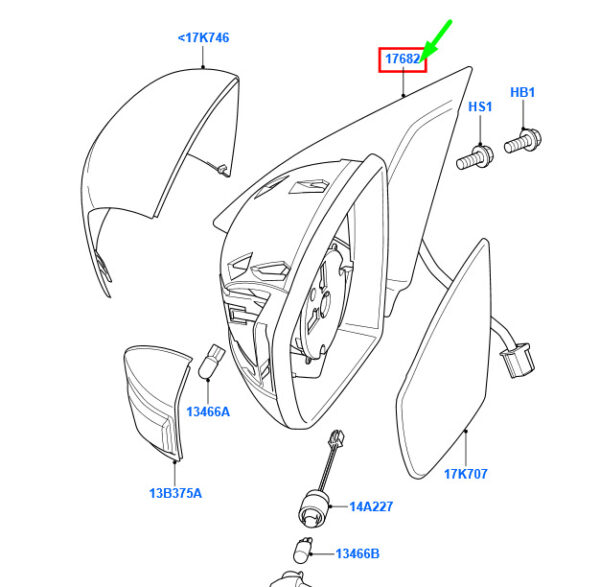 <17K746

17682

HS1

HB1

13466A

13B375A

17K707

14A227

13466B