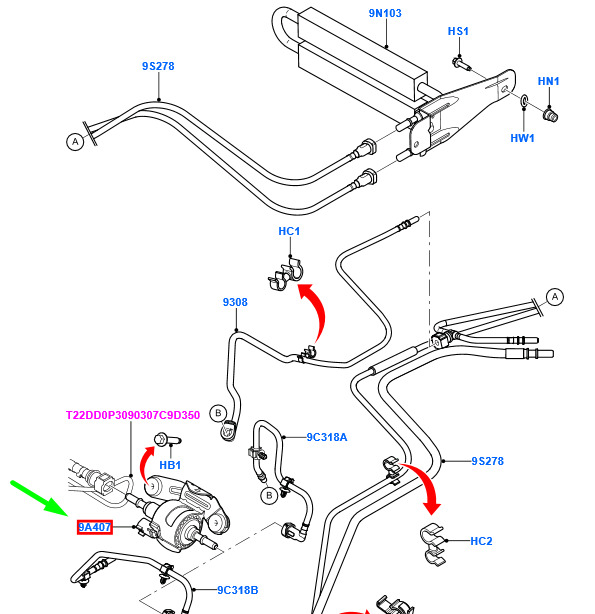 9N103
HS1
9S278
HN1
A
HW1
HC1
9308
A
T22DD0P3090307C9D350
B
9C318A
HB1
9S278
B
9A407
HC2
9C318B