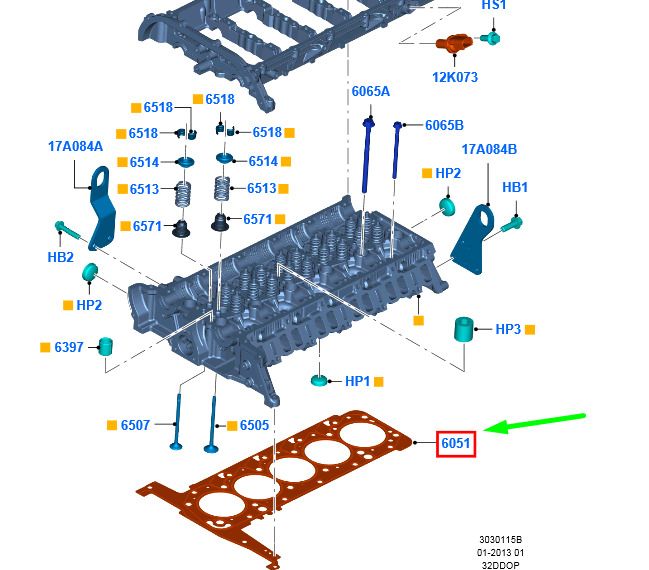 HS1
12K073
6065A
6065B
6518
6518
6518
6518
17A084A
6514
6514
17A084B
6513
6513
HP2
HB1
6571
6571
HB2
HP2
HP3
6397
HP1
6507
6505
6051
3030115B
01-2013 01
32DDOP