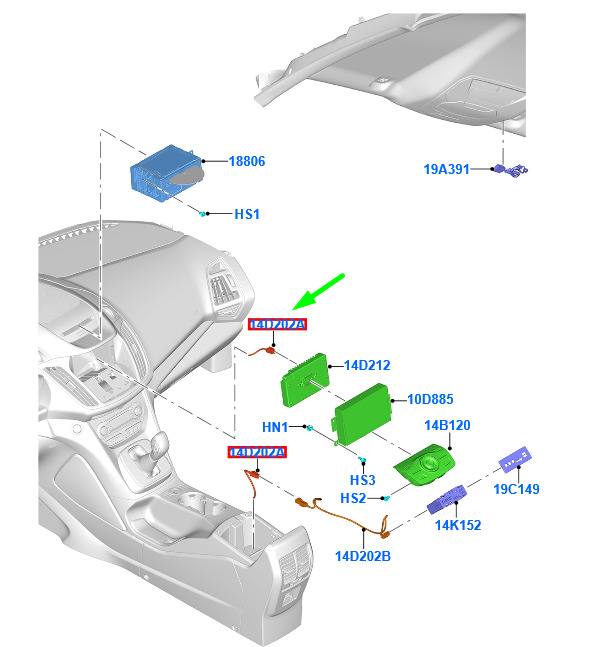 18806

19A391

HS1

14D202A

14D212

10D885

HN1

14B120

14D202A

HS3

HS2

19C149

14K152

14D202B