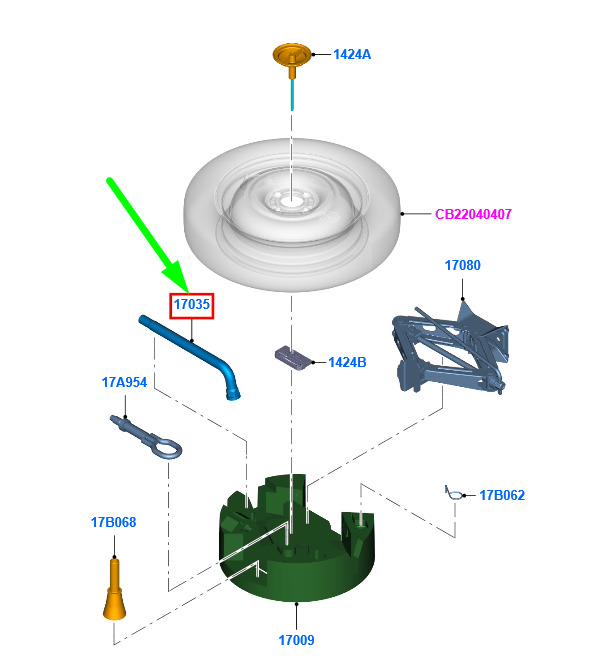 1424A

CB22040407

17080

17035

1424B

17A954

17B062

17B068

17009