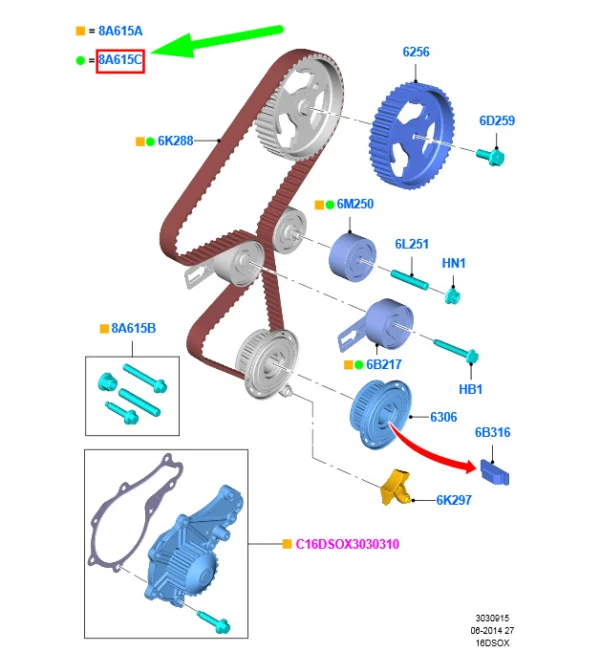 = 8A615A

= 8A615C

6256

6D259

6K288

6M250

6L251

HN1

8A615B

6B217

HB1

6306

6B316

6K297

C16DSOX3030310

3030915
06-2014 27
16DSOX