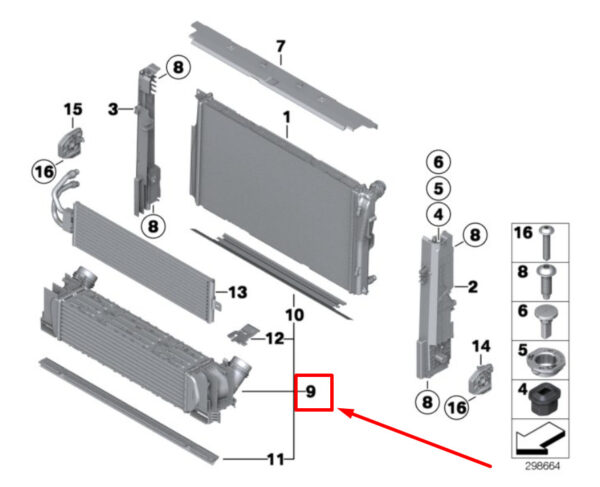 7
8
15
3
1
16
6
5
4
8
8
2
13
10
12
14
9
8
16
11
16
8
6
5
4
298664