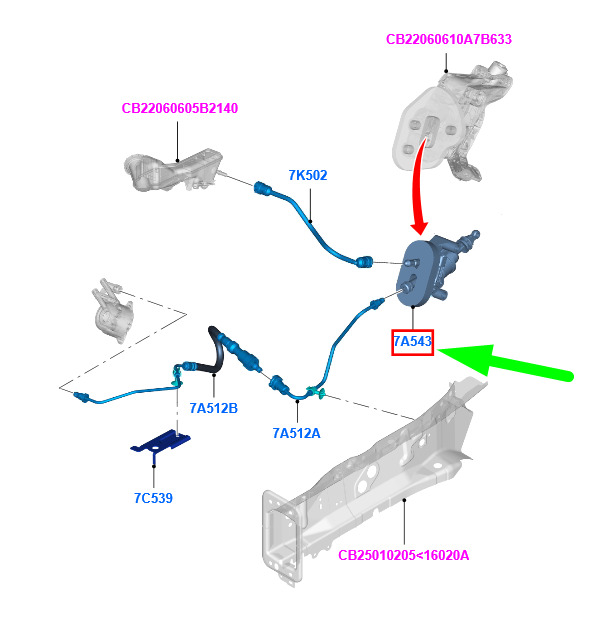 CB22060610A7B633

CB22060605B2140

7K502

7A543

7A512B

7A512A

7C539

CB25010205<16020A