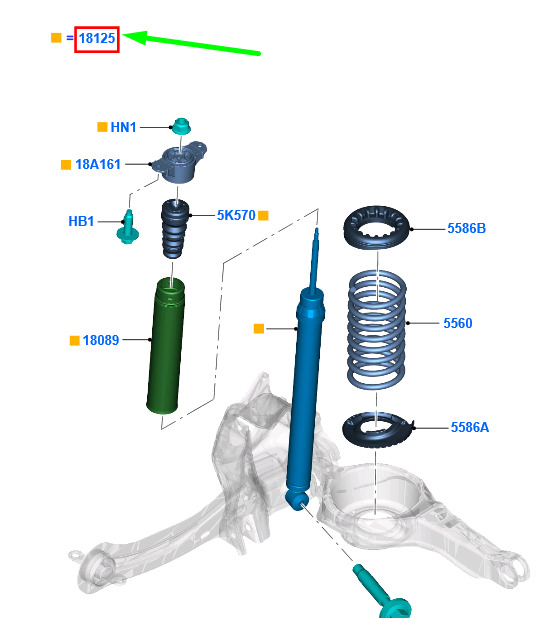 = 18125

HN1
18A161
HB1
5K570
5586B
18089
5560
5586A