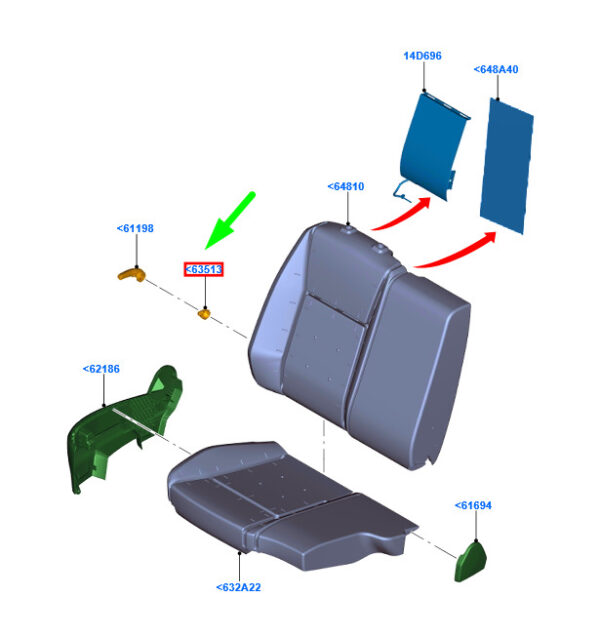 14D696
<648A40
<64810
<61198
<63513
<62186
<61694
<632A22