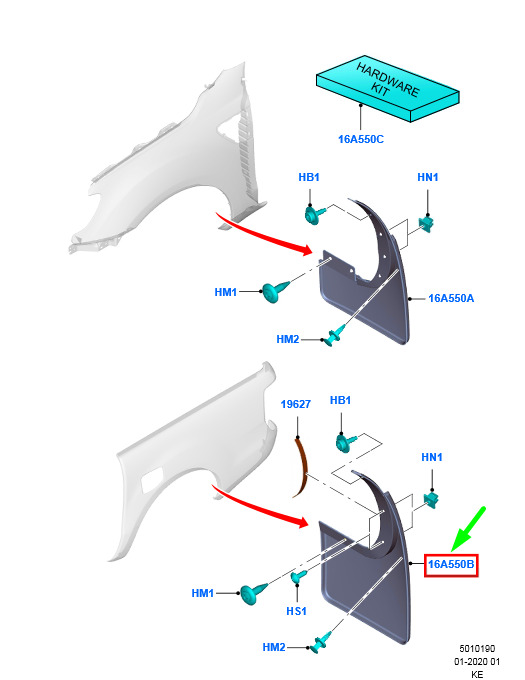 HARDWARE KIT

16A550C

HB1

HN1

HM1

16A550A

HM2

19627

HB1

HN1

16A550B

HM1

HS1

HM2

5010190
01-2020 01
KE