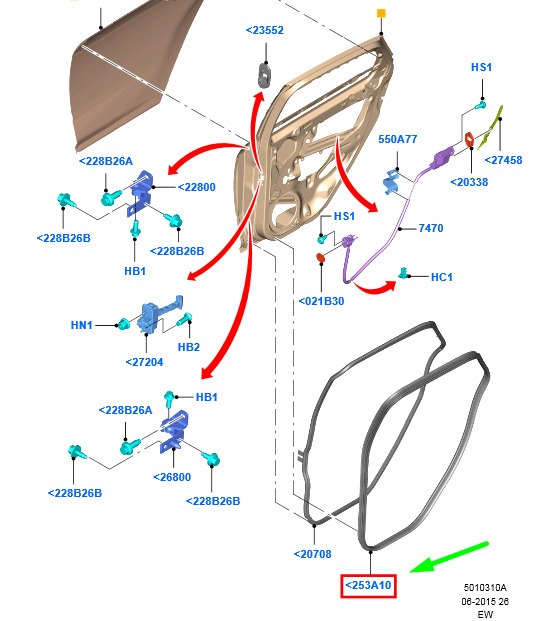 <23552

HS1

550A77

<27458

<20338

<228B26A

<22800

<228B26B

<228B26B

HB1

HS1

7470

HC1

<021B30

HN1

HB2

<27204

HB1

<228B26A

<26800

<228B26B

<228B26B

<20708

<253A10

5010310A
06-2015 26
EW