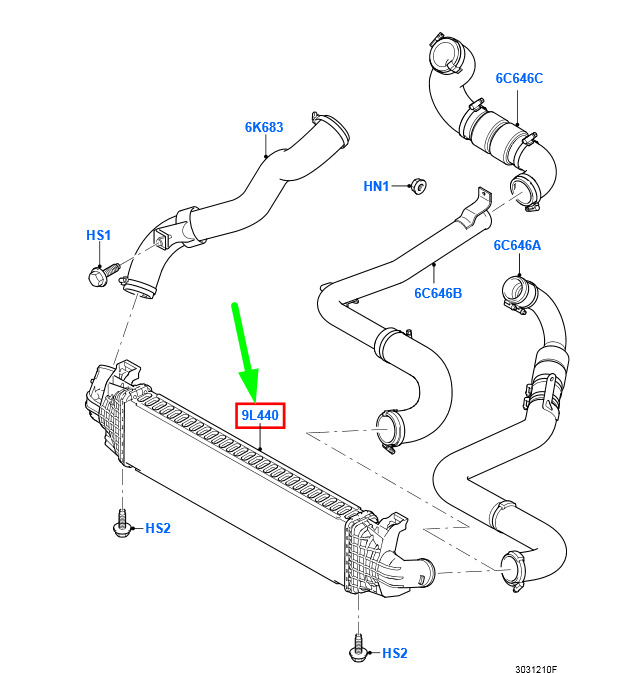 6C646C

6K683

HN1

HS1

6C646A

6C646B

9L440

HS2

HS2

3031210F