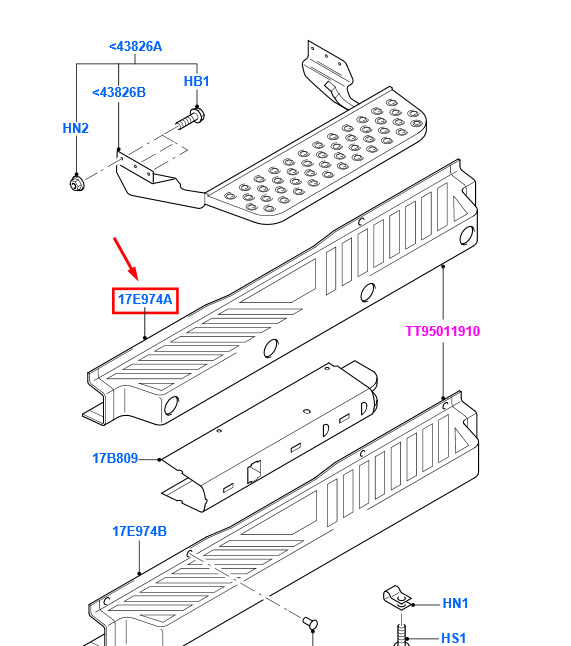 <43826A
<43826B
HB1
HN2
17E974A
TT95011910
17B809
17E974B
HN1
HS1