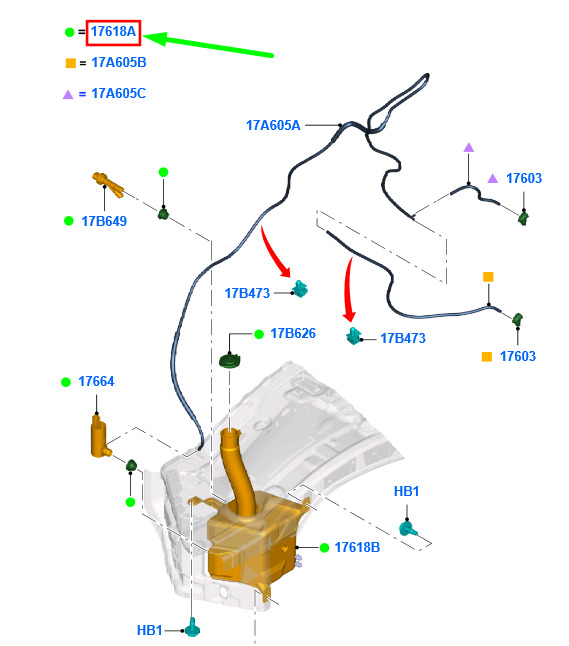 = 17618A
= 17A605B
= 17A605C
17A605A
17603
17B649
17B473
17B626
17B473
17603
17664
HB1
17618B
HB1