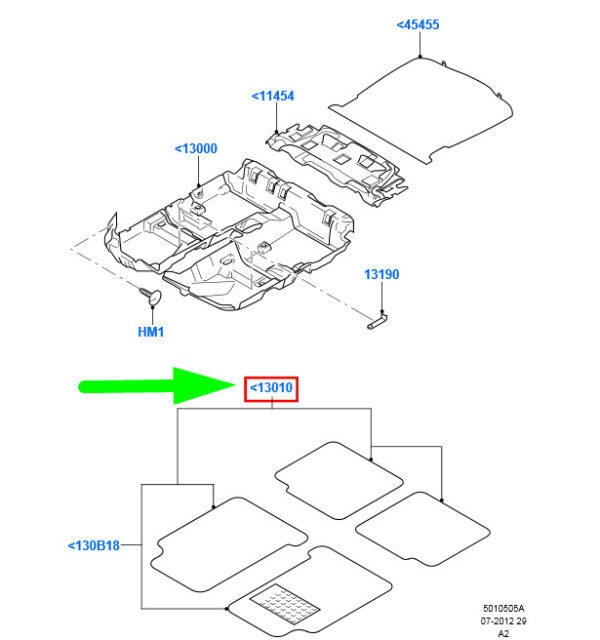 <45455

<11454

<13000

13190

HM1

<13010

<130B18

5010505A
07-2012 29
A2