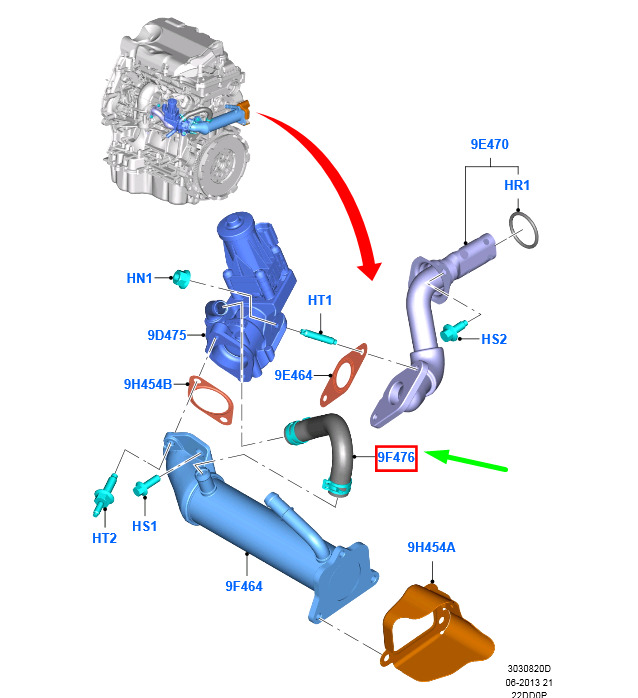 9E470
HR1
HN1
HT1
9D475
HS2
9E464
9H454B
9F476
HT2
HS1
9F464
9H454A
3030820D
06-2013 21
22DD0P