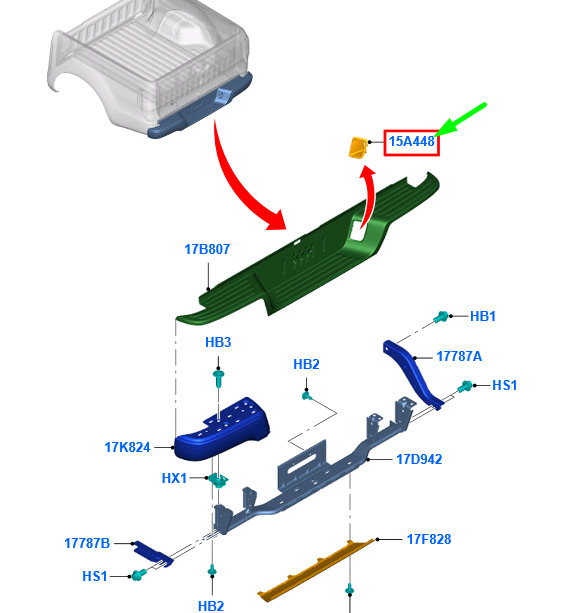 15A448
17B807
HB1
HB3
HB2
17787A
HS1
17K824
17D942
HX1
17787B
17F828
HS1
HB2