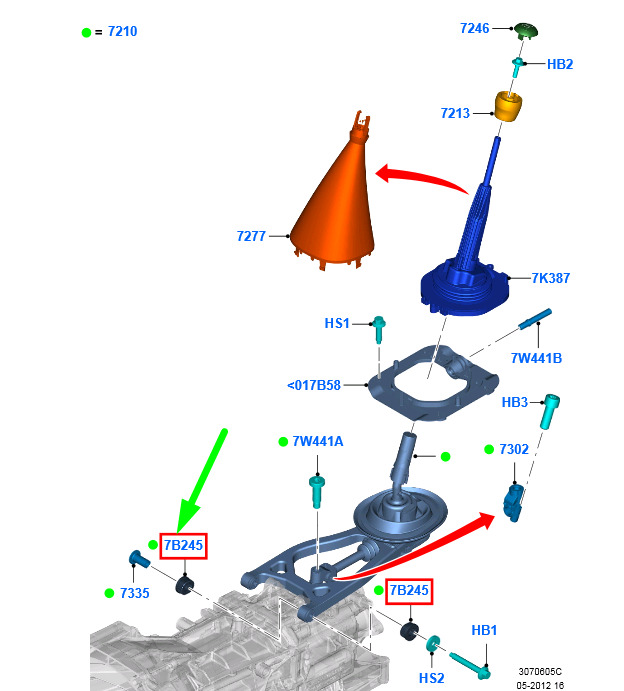 = 7210

7246

HB2

7213

7277

7K387

HS1

7W441B

<017B58

HB3

7W441A

7302

7B245

7335

7B245

HB1

HS2

3070605C
05-2012 16