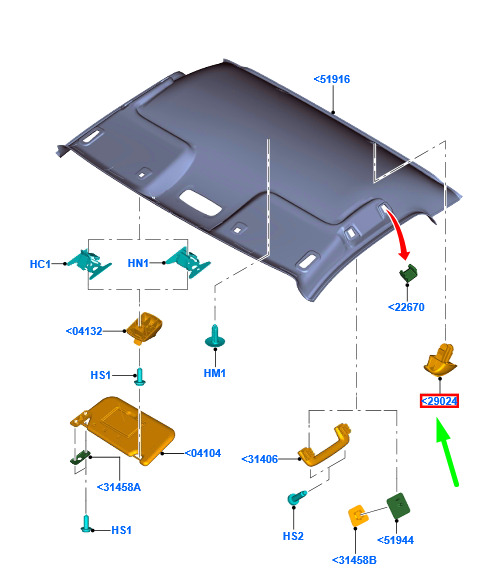 <51916
HC1
HN1
<22670
<04132
HM1
HS1
<29024
<04104
<31406
<31458A
HS1
HS2
<51944
<31458B