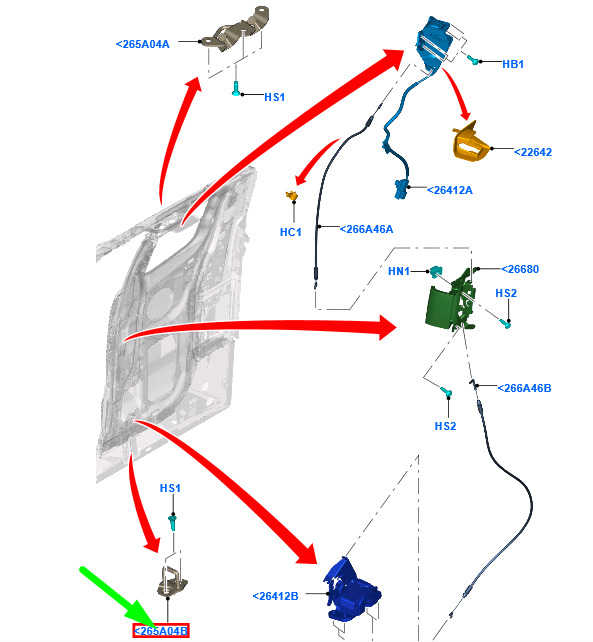 <265A04A
HS1
HB1
<22642
<26412A
HC1
<266A46A
HN1
<26680
HS2
<266A46B
HS2
HS1
<26412B
<265A04B