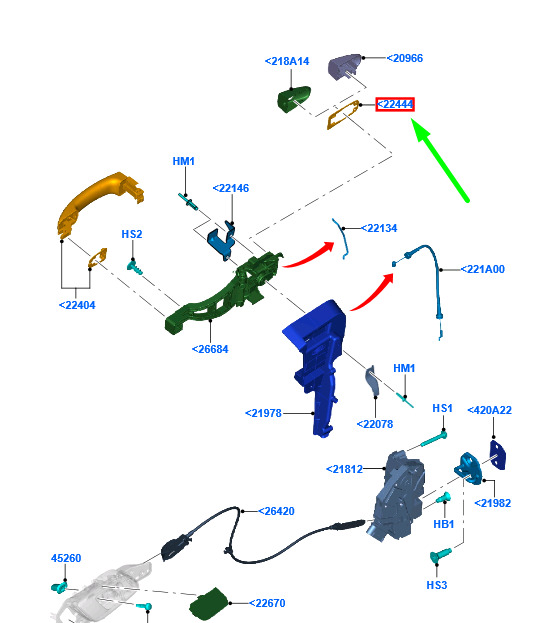 <218A14
<20966
<22444
HM1
<22146
HS2
<22134
<221A00
<22404
<26684
HM1
<21978
<22078
HS1
<420A22
<21812
<21982
HB1
<26420
HS3
45260
<22670