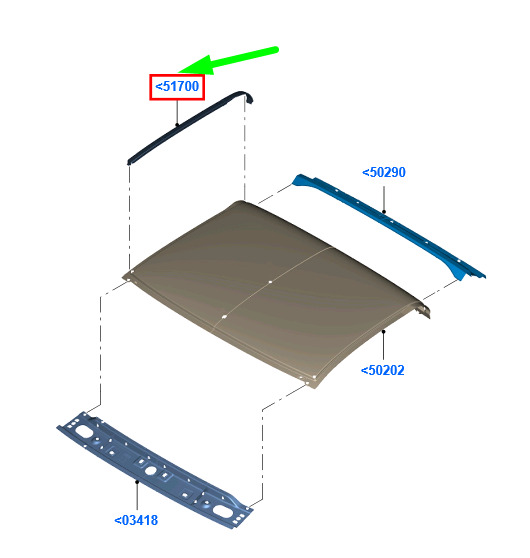 <51700
<50290
<50202
<03418