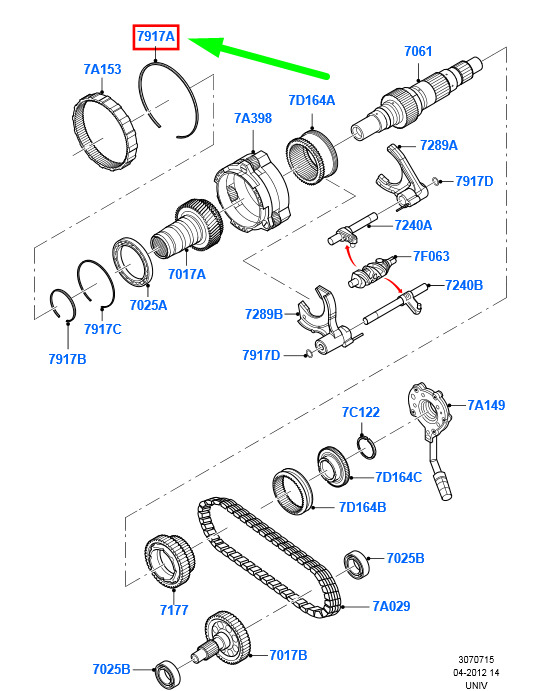 7917A
7A153
7061
7D164A
7A398
7289A
7917D
7240A
7F063
7240B
7017A
7025A
7917C
7917B
7289B
7917D
7C122
7A149
7D164C
7D164B
7025B
7177
7A029
7017B
7025B
3070715
04-2012 14
UNIV