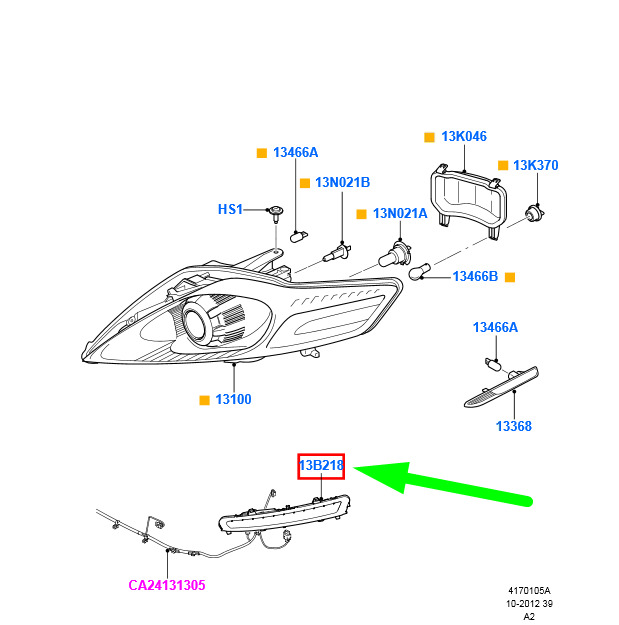 13K046
13466A
13K370
13N021B
HS1
13N021A
13466B
13466A
13100
13368
13B218
CA24131305
4170105A
10-2012 39
A2