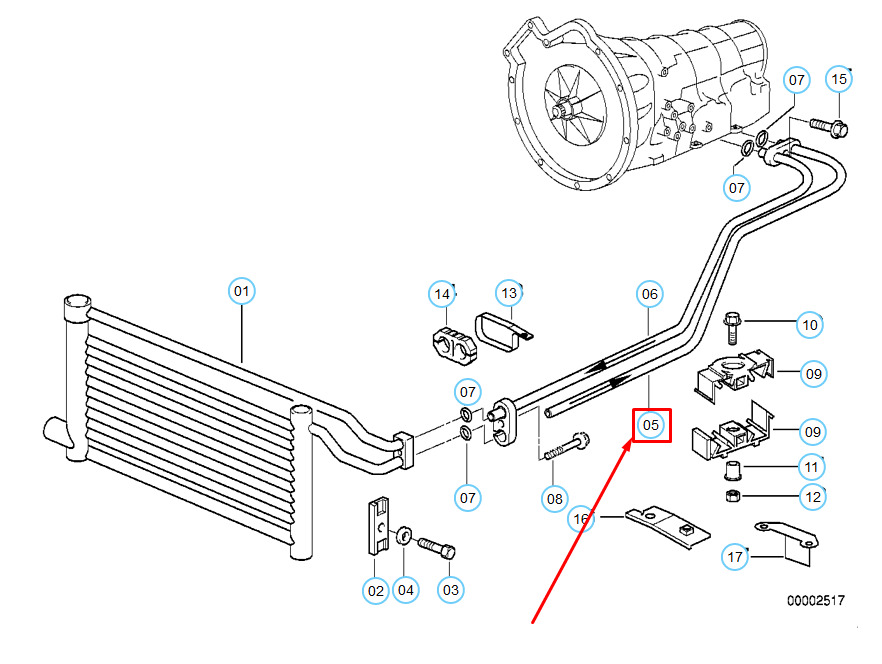 07
15
07
01
14
13
06
10
09
07
05
09
11
07
08
12
16
17
02
04
03
00002517