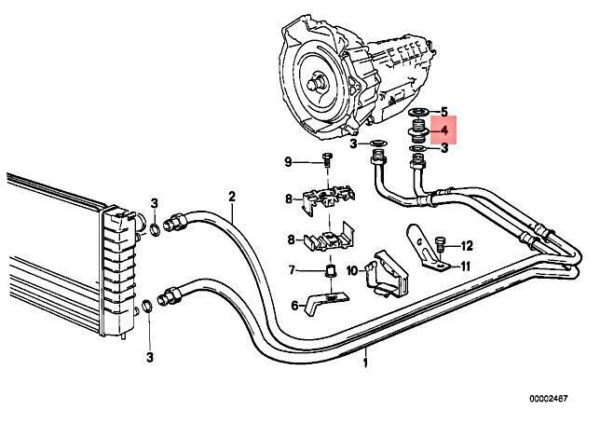 5
4
3
3
9
8
8
7
6
10
12
11
3
2
3
1
00002467