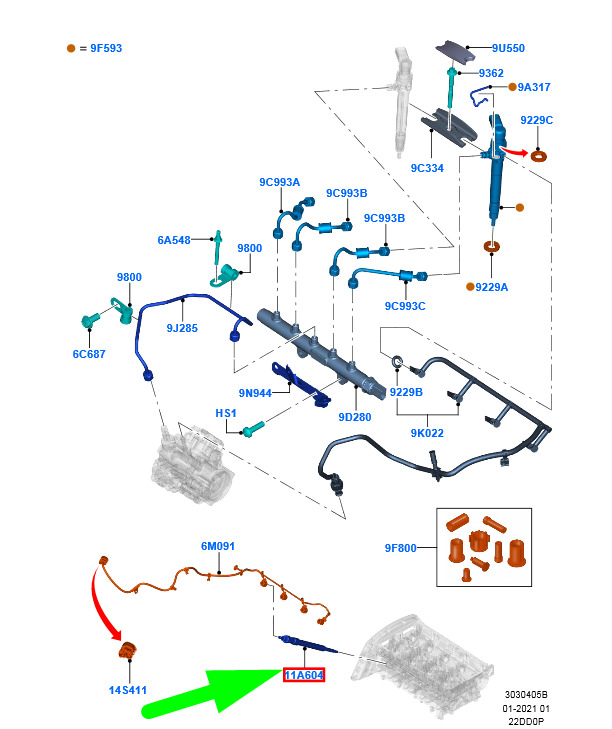 = 9F593

9U550
9362
9A317
9229C
9C334
9C993A
9C993B
9C993B
6A548
9800
9800
9229A
9C993C
9J285
6C687
9N944
9229B
HS1
9D280
9K022
9F800
6M091
14S411
11A604

3030405B
01-2021 01
22DD0P