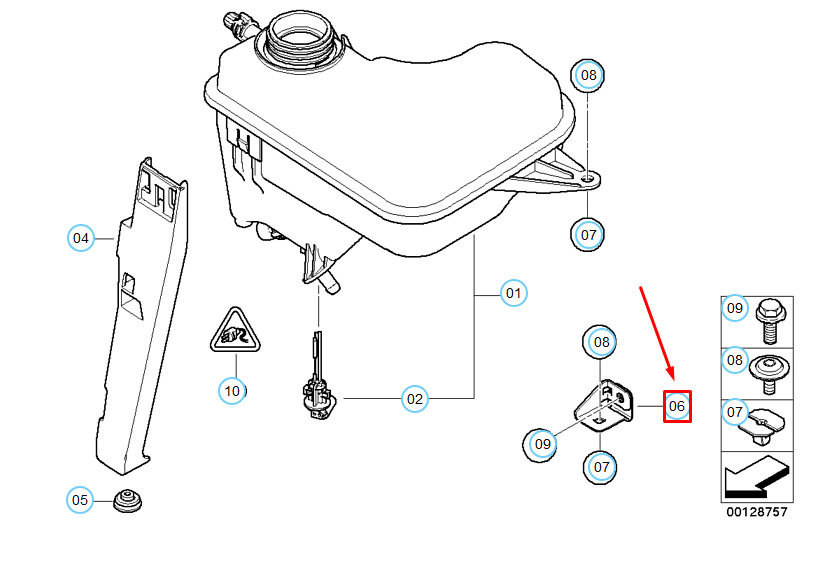 08
07
04
01
10
02
08
06
09
07
05
09
08
07
00128757