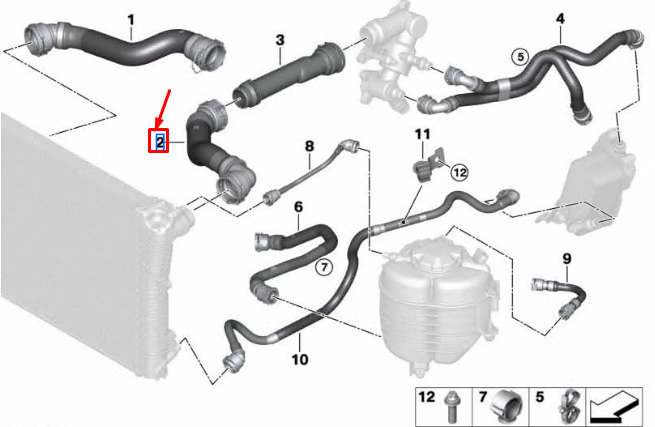 1
3
4
5
2
8
11
12
6
7
9
10
12
7
5