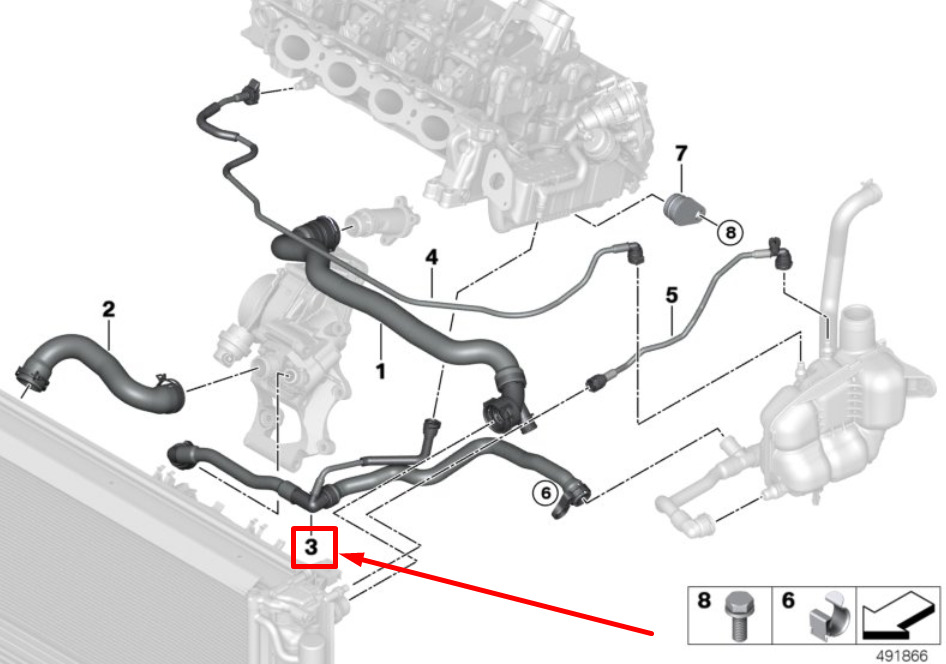 7
8
4
5
2
1
6
3
8
6
491866