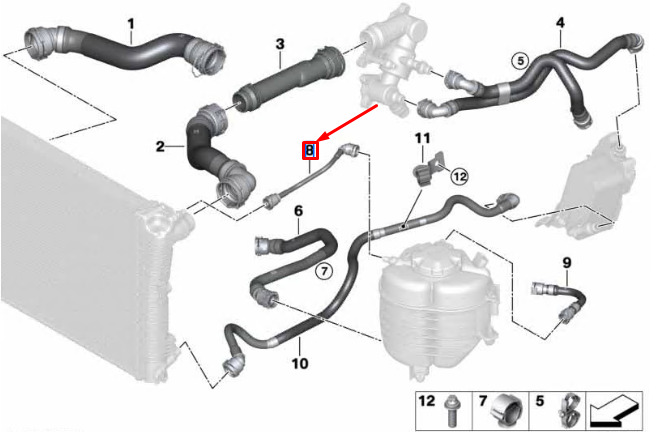 1
3
4
5
2
8
11
12
6
7
9
10
12
7
5