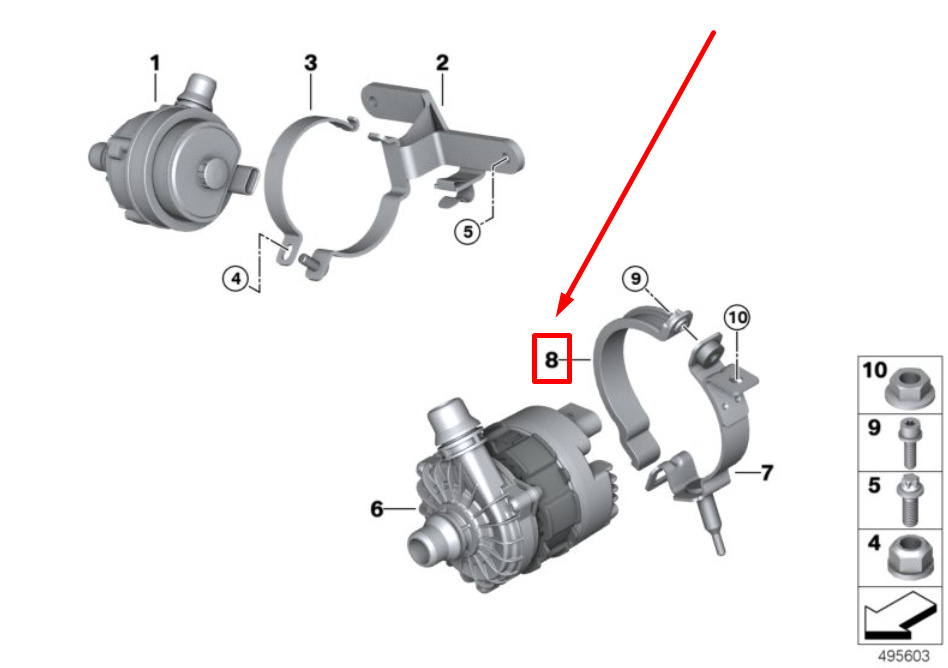 1
3
2
5
4
9
10
8
7
6
10
9
5
4
495603