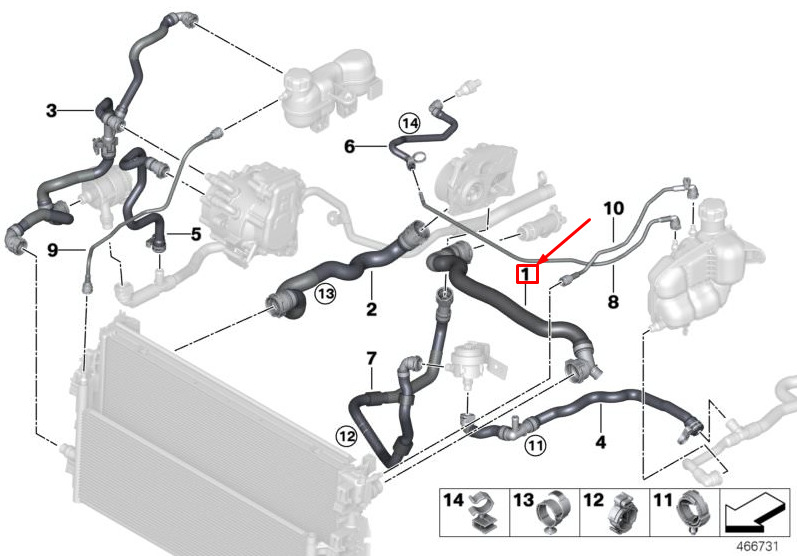 3
14
6
10
9
5
1
8
13
2
7
12
11
4
14
13
12
11
466731