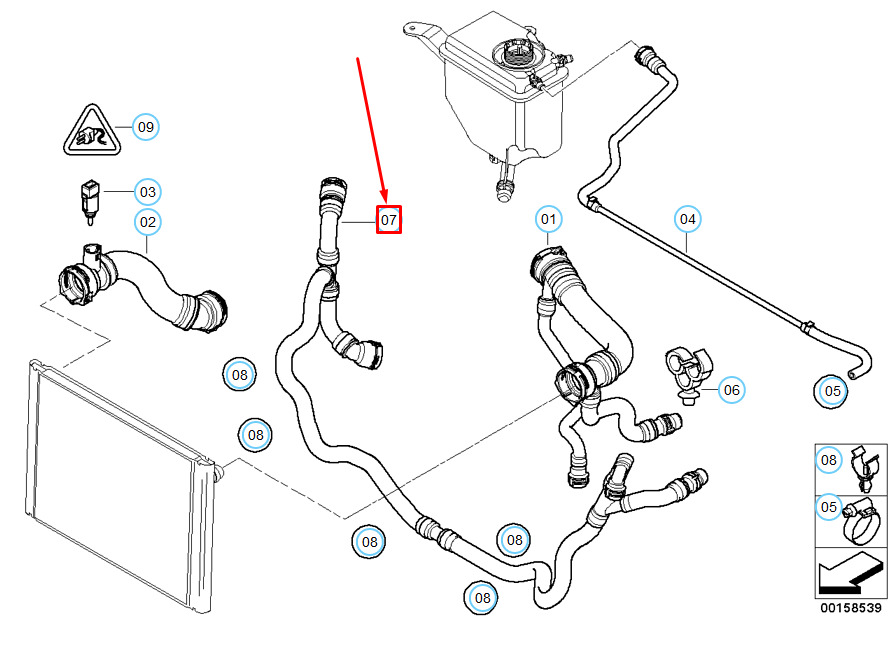 09
03
02
07
01
04
08
08
06
05
08
08
08
08
05
00158539