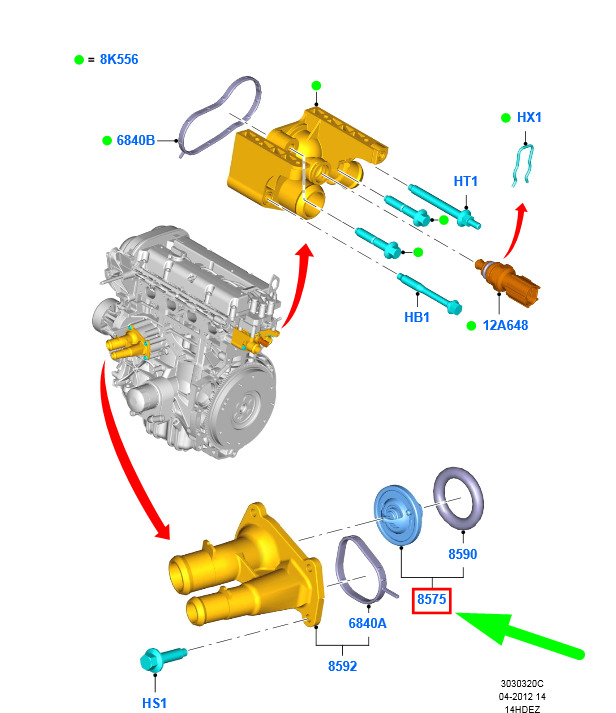 = 8K556

6840B

HX1

HT1

HB1

12A648

8590

8575

6840A

8592

HS1

3030320C
04-2012 14
14HDEZ