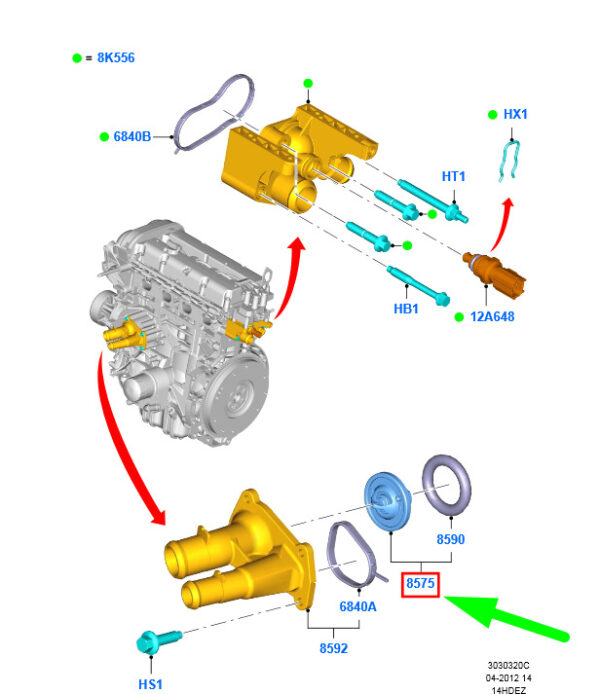 = 8K556

6840B

HX1

HT1

HB1

12A648

8590

8575

6840A

8592

HS1

3030320C
04-2012 14
14HDEZ