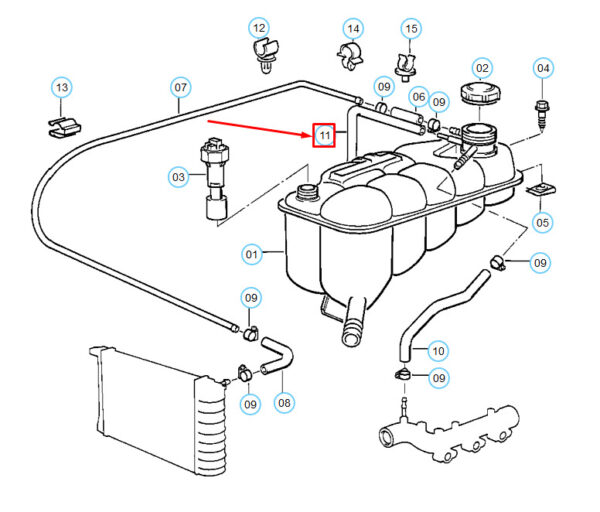 12
14
15
13
07
09
06
09
02
04
11
03
05
01
09
09
10
09
09
08