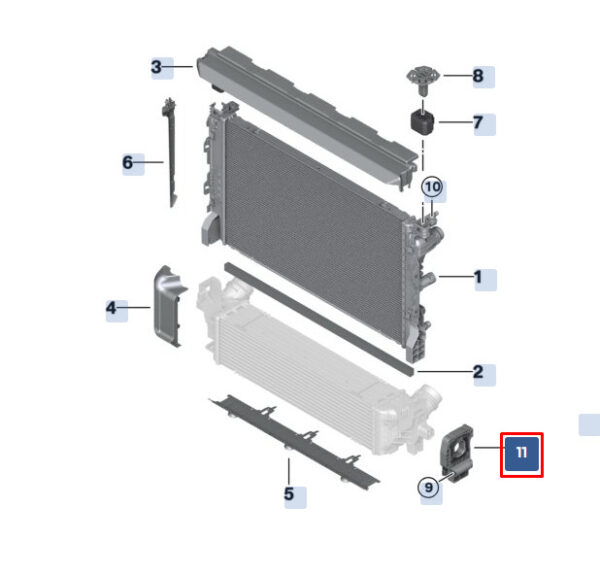 3
8
7
6
10
1
4
2
11
9
5