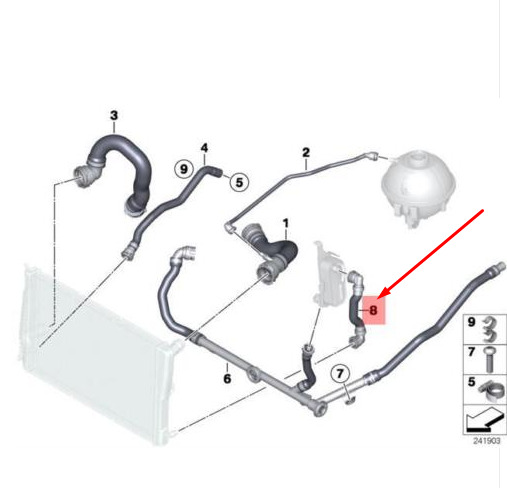 3
4
9
5
2
1
8
6
7
9
7
5
241903