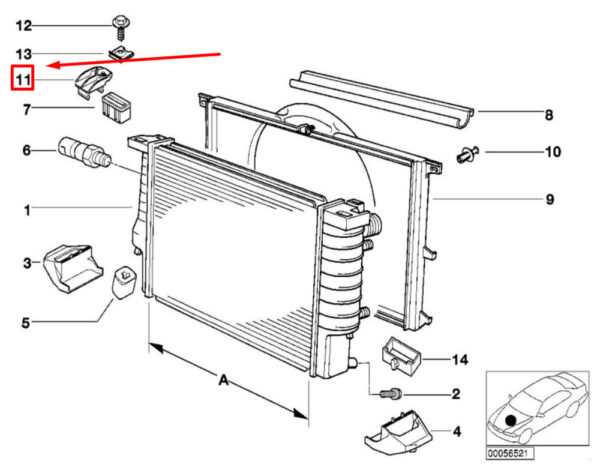 12
13
11
7
6
1
3
5
8
10
9
14
2
4
A
00056521