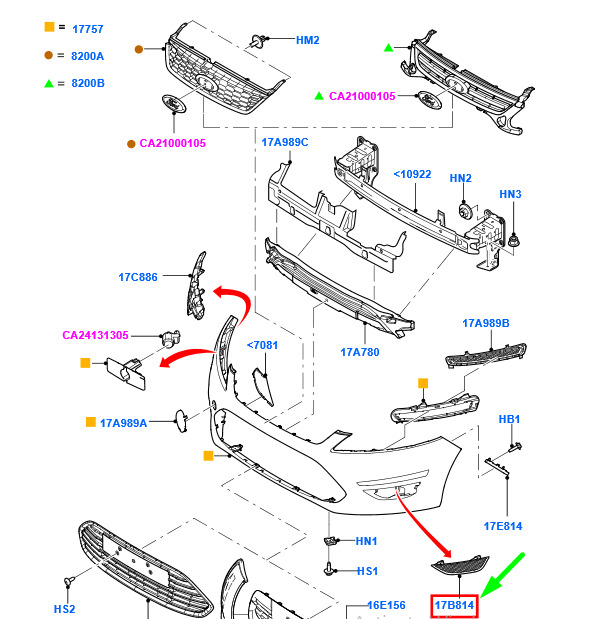 = 17757
= 8200A
= 8200B
HM2
CA21000105
CA21000105
17A989C
<10922
HN2
HN3
17C886
CA24131305
<7081
17A780
17A989B
17A989A
HB1
17E814
HN1
HS1
HS2
16E156
17B814