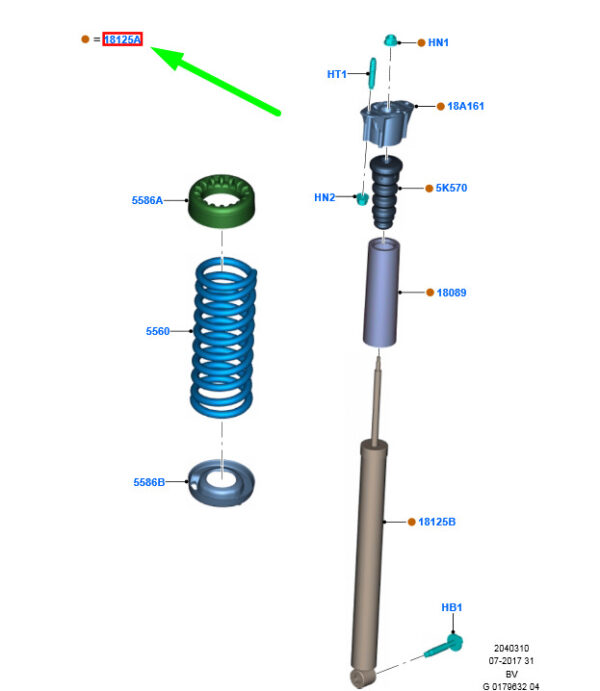 = 18125A

HN1

HT1

18A161

5586A

HN2

5K570

18089

5560

5586B

18125B

HB1

2040310
07-2017 31
BV
G 0179632 04