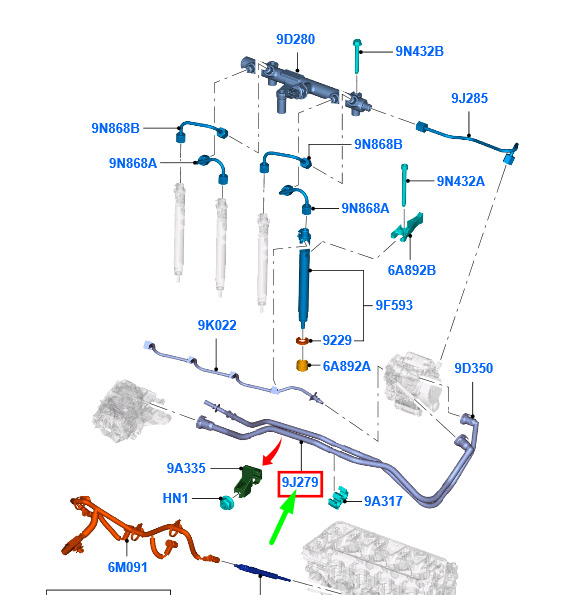 9D280
9N432B
9J285
9N868B
9N868B
9N868A
9N432A
9N868A
6A892B
9F593
9K022
9229
6A892A
9D350
9A335
9J279
HN1
9A317
6M091