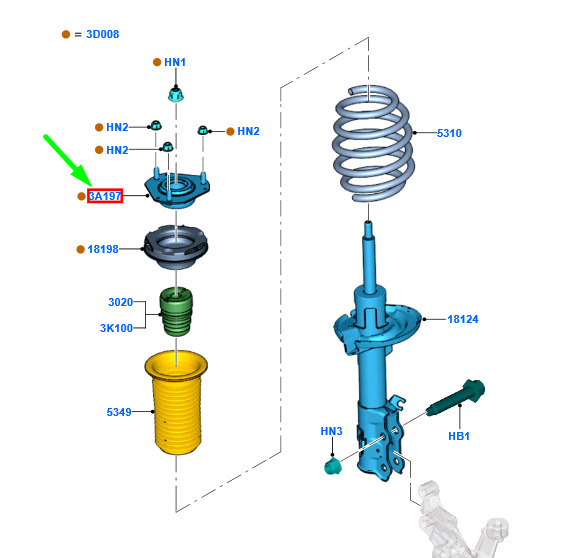 = 3D008
HN1
HN2
HN2
HN2
3A197
18198
3020
3K100
5349
5310
18124
HN3
HB1