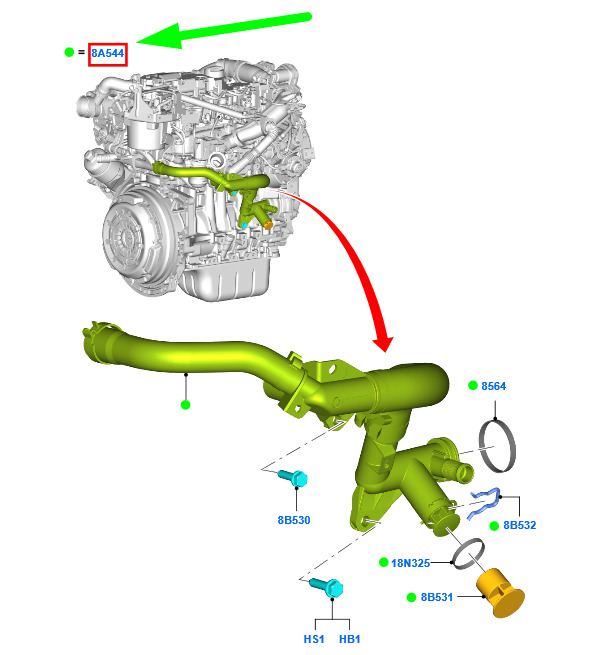 = 8A544

8564

8B530

8B532

18N325

8B531

HS1 HB1