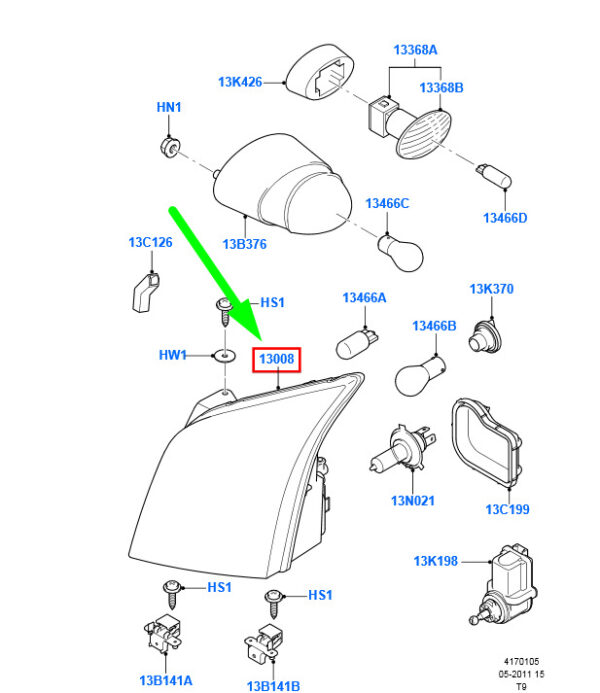 13368A
13K426
13368B
HN1
13466C
13466D
13C126
13B376
HS1
13466A
13K370
13466B
HW1
13008
13N021
13C199
13K198
HS1
HS1
13B141A
13B141B
4170105
05-2011 15
T9