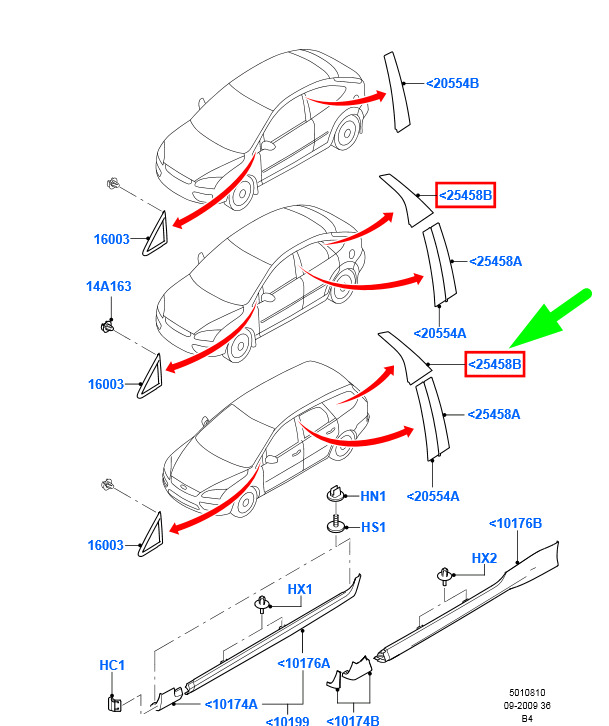 <20554B
<25458B
16003
<25458A
14A163
<20554A
<25458B
16003
<25458A
<20554A
HN1
HS1
16003
<10176B
HX2
HX1
HC1
<10176A
<10174A
<10199
<10174B
5010810
09-2009 36
B4