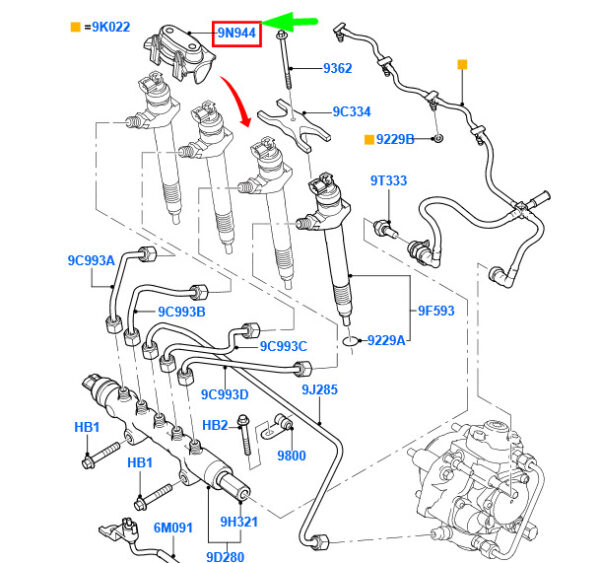 =9K022
9N944
9362
9C334
9229B
9T333
9C993A
9C993B
9F593
9229A
9C993C
9C993D
9J285
HB1
HB2
9800
HB1
9H321
6M091
9D280