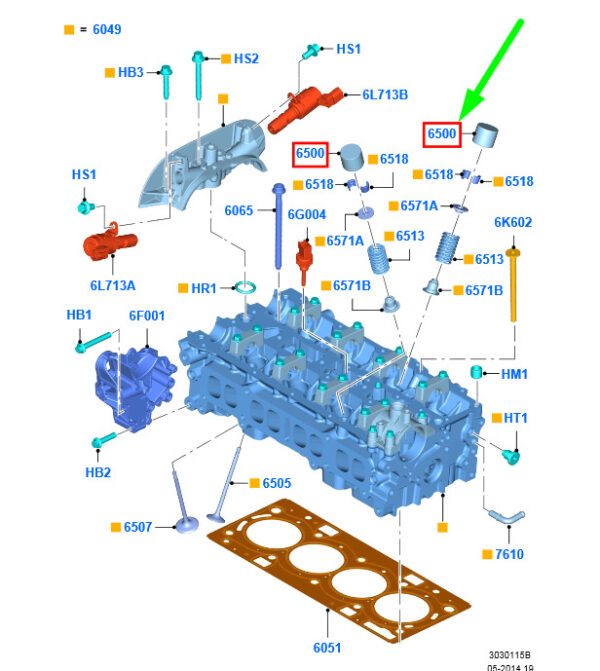 ■ = 6049
HB3
HS2
HS1
6L713B
6500
6500
6518
6518
6518
6518
HS1
6065
6G004
6571A
6571A
6513
6513
6K602
6L713A
HR1
6571B
6571B
HB1
6F001
HM1
HT1
HB2
6505
6507
7610
6051
3030115B
05-2014 19